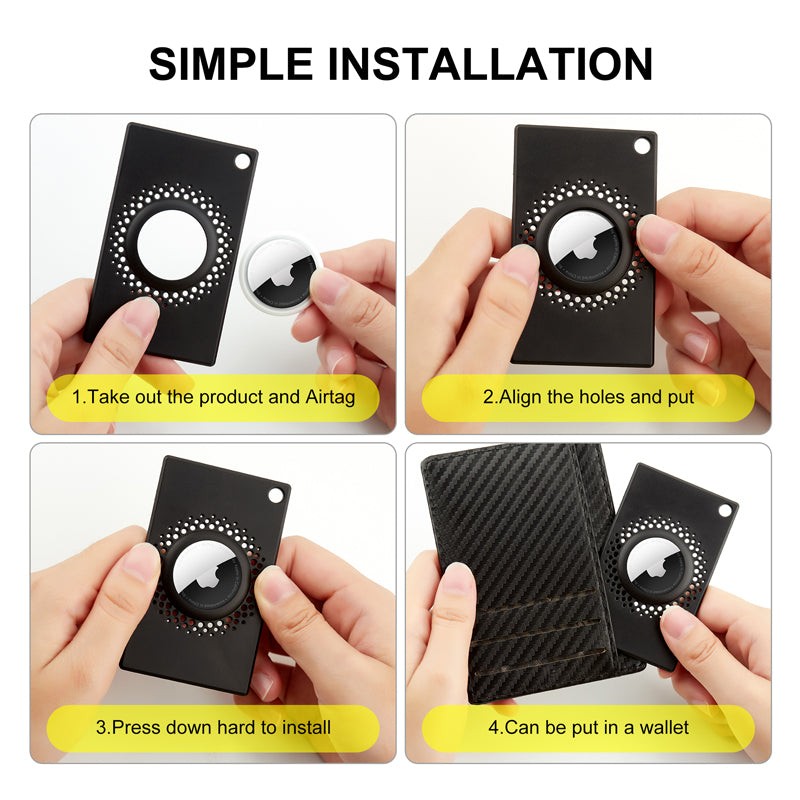 SIMPLE INSTALLATION

1.Take out the product and Airtag

2.Align the holes and put

3.Press down hard to install

4.Can be put in a wallet